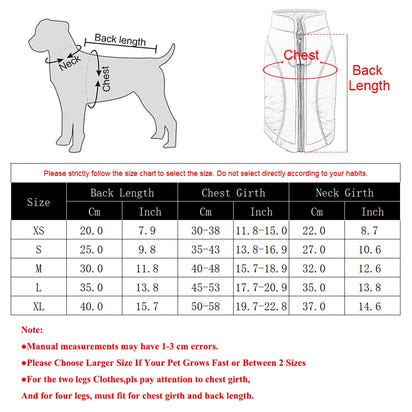 Back length
Neck
Chest

Chest
Back Length

Please strictly follow the size chart to select the size. Do not select directly according to your habits.

| Size | Back Length Cm | Back Length Inch | Chest Girth Cm | Chest Girth Inch | Neck Girth Cm | Neck Girth Inch |
|---|---|---|---|---|---|---|
| XS | 20.0 | 7.9 | 30-38 | 11.8-15.0 | 22.0 | 8.7 |
| S | 25.0 | 9.8 | 35-43 | 13.8-16.9 | 27.0 | 10.6 |
| M | 30.0 | 11.8 | 40-48 | 15.7-18.9 | 32.0 | 12.6 |
| L | 35.0 | 13.8 | 45-53 | 17.7-20.9 | 35.0 | 13.8 |
| XL | 40.0 | 15.7 | 50-58 | 19.7-22.8 | 37.0 | 14.6 |

Note:
●Manual measurements may have 1-3 cm errors.
●Please Choose Larger Size If Your Pet Grows Fast or Between 2 Sizes
●For the two legs Clothes,pls pay attention to chest girth,
And for four legs, must fit for chest girth and back length.