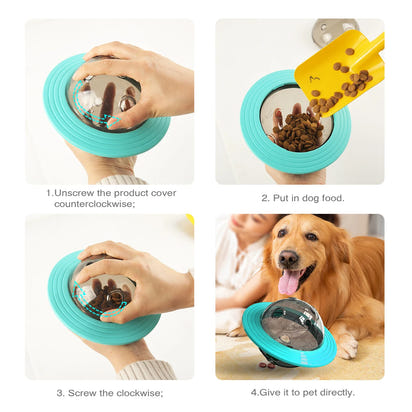 1.Unscrew the product cover counterclockwise;

2. Put in dog food.

3. Screw the clockwise;

4.Give it to pet directly.